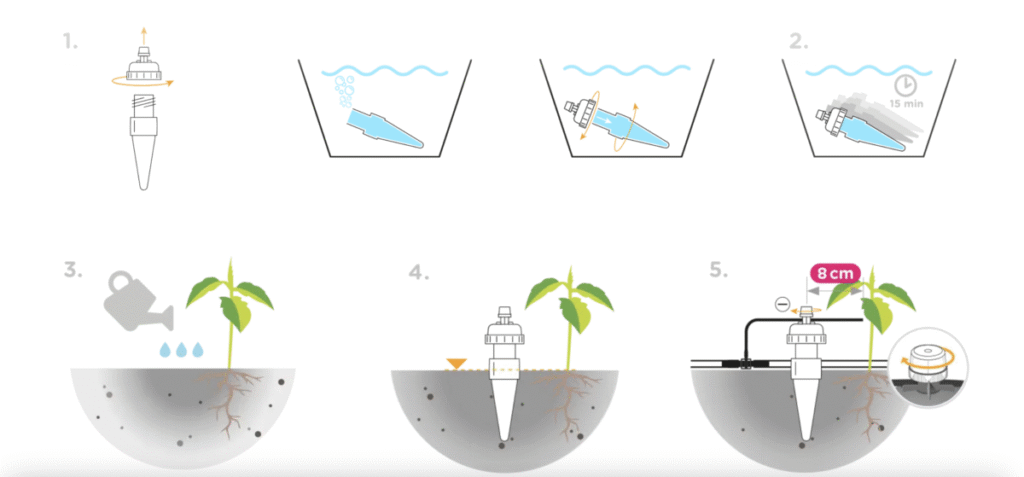 1.

2.

15 min

3.

4.

5.

8 cm